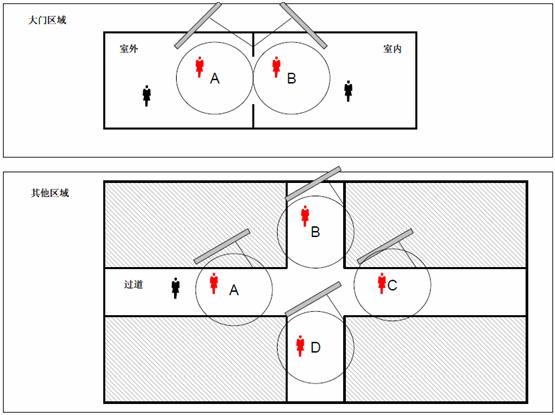 大门区域

室外

A

B

室内

其他区域

B

过道

A

C

D