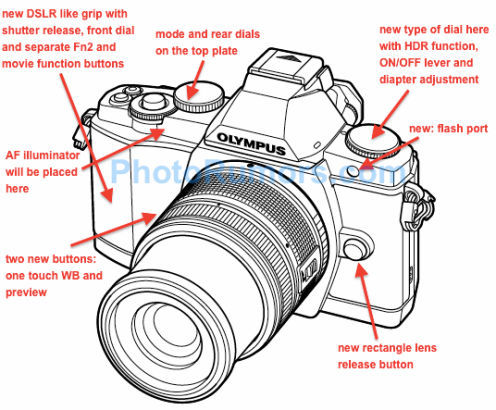 new DSLR like grip with shutter release, front dial and separate Fn2 and movie function buttons

mode and rear dials on the top plate

new type of dial here with HDR function, ON/OFF lever and diapter adjustment

new: flash port

OLYMPUS

PhotoRumors.com

AF illuminator will be placed here

two new buttons: one touch WB and preview

new rectangle lens release button